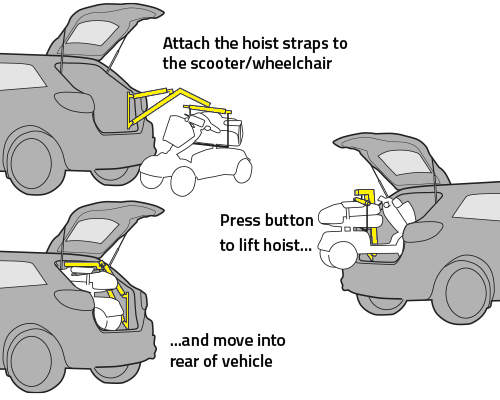 Attach the hoist straps to the scooter/wheelchair

Press button to lift hoist...

...and move into rear of vehicle